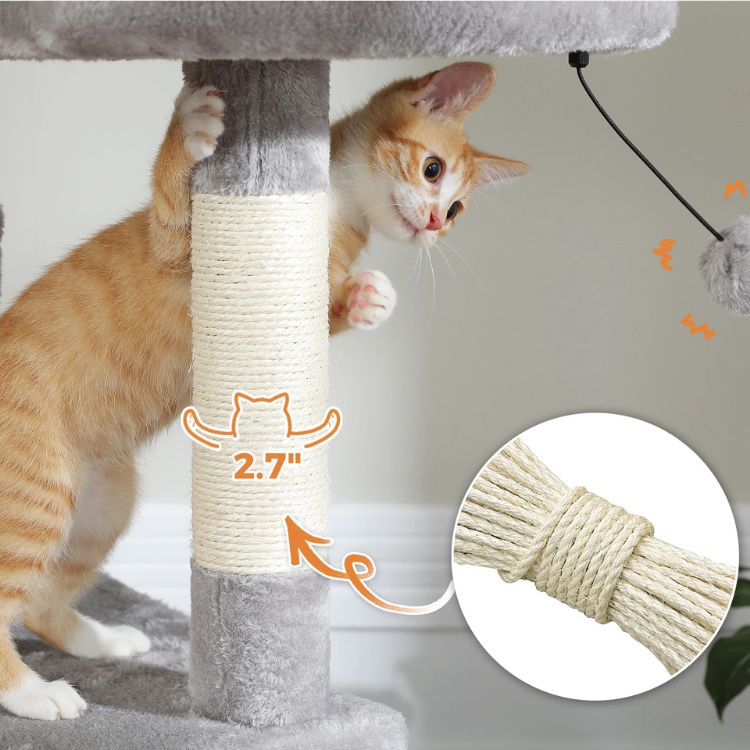 2.7"